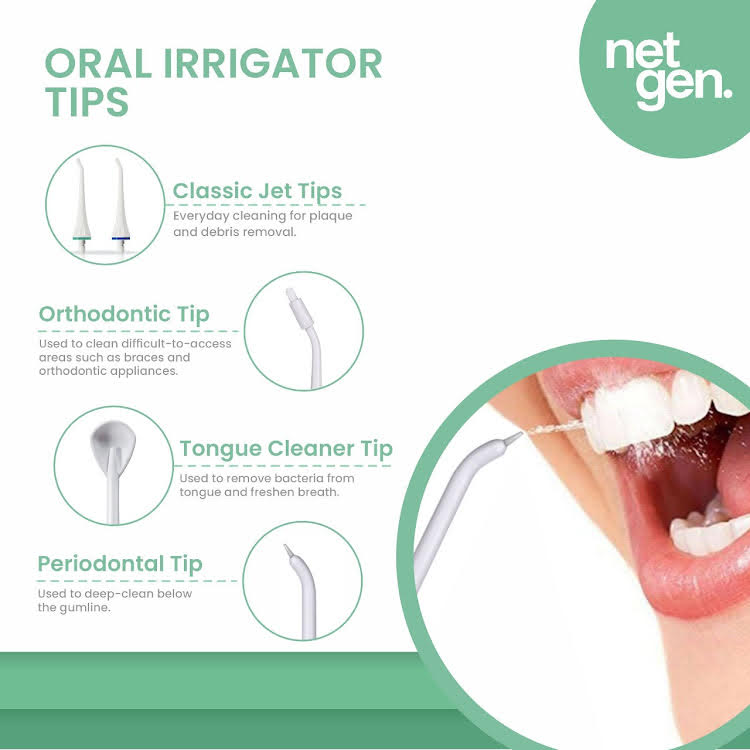 ORAL IRRIGATOR TIPS

net gen.

Classic Jet Tips
Everyday cleaning for plaque and debris removal.

Orthodontic Tip
Used to clean difficult-to-access areas such as braces and orthodontic appliances.

Tongue Cleaner Tip
Used to remove bacteria from tongue and freshen breath.

Periodontal Tip
Used to deep-clean below the gumline.